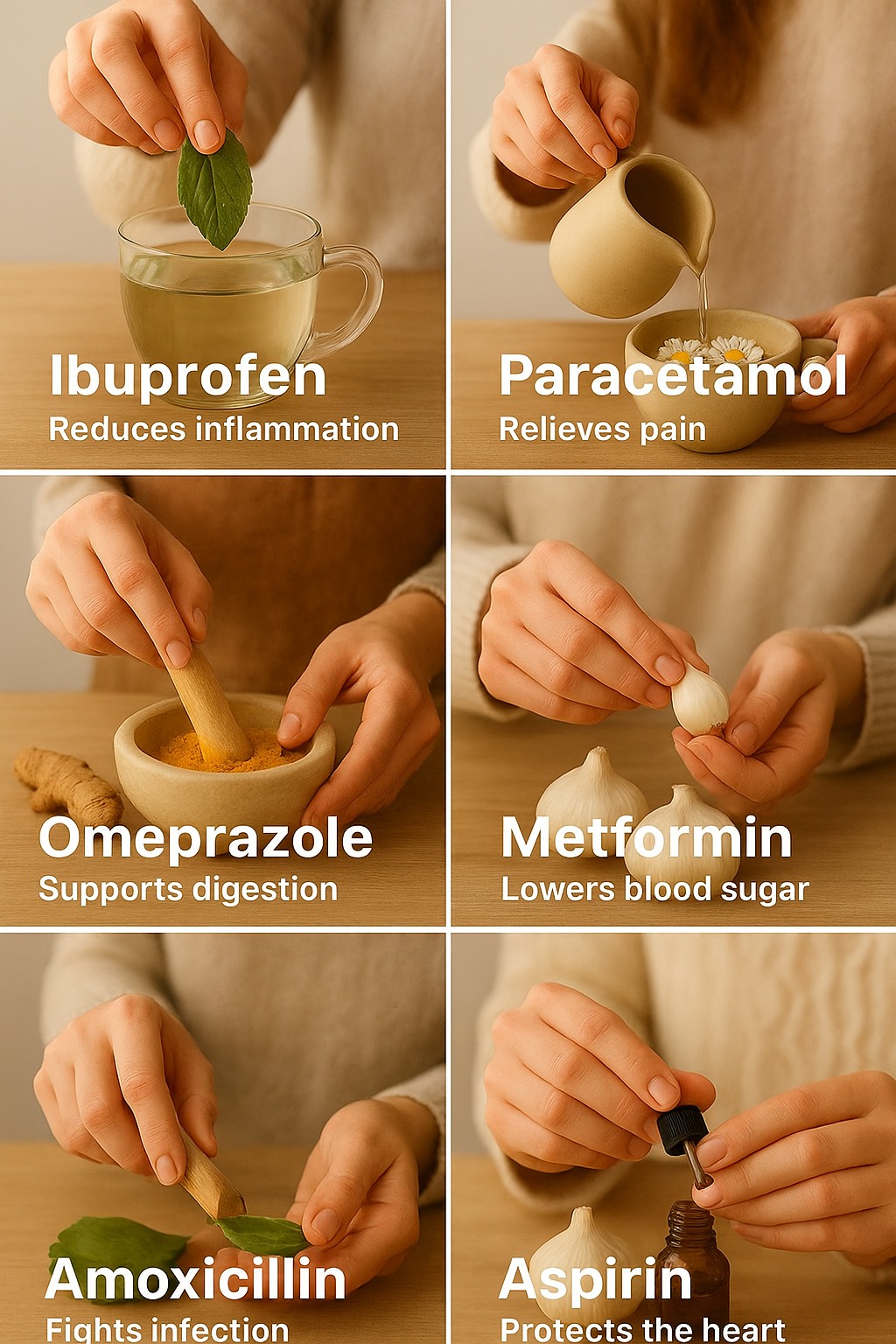 Ibuprofen
Reduces inflammation

Paracetamol
Relieves pain

Omeprazole
Supports digestion

Metformin
Lowers blood sugar

Amoxicillin
Fights infection

Aspirin
Protects the heart