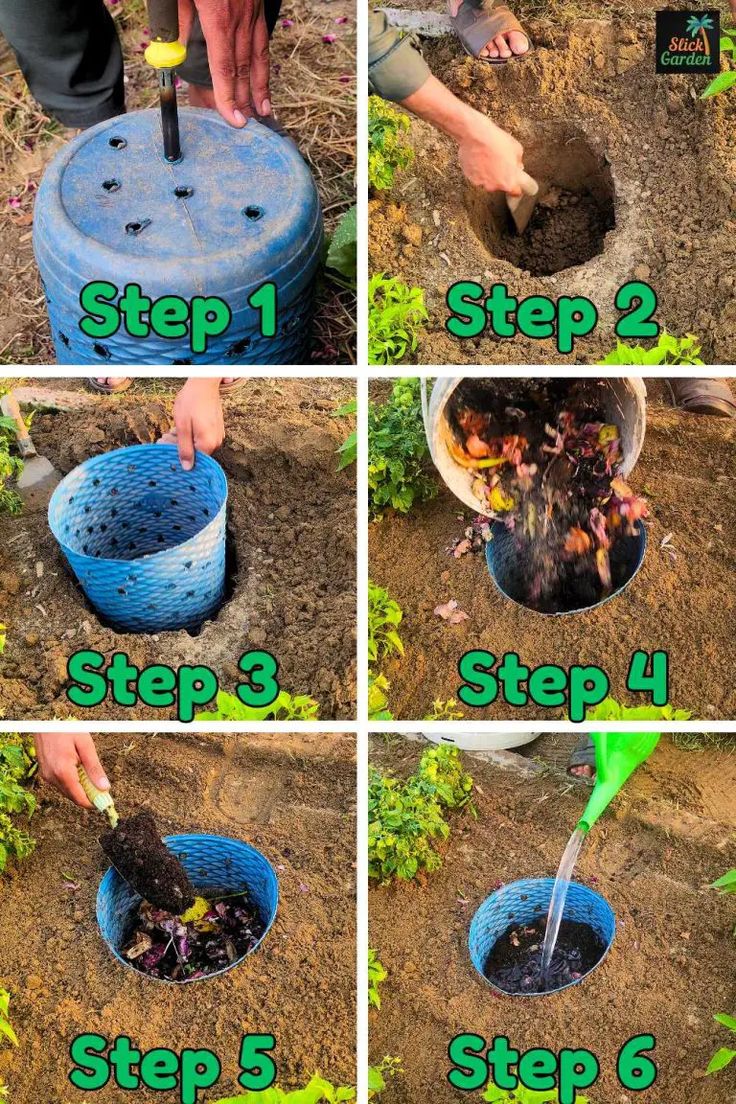 Step 1

Stick Garden

Step 2

Step 3

Step 4

Step 5

Step 6